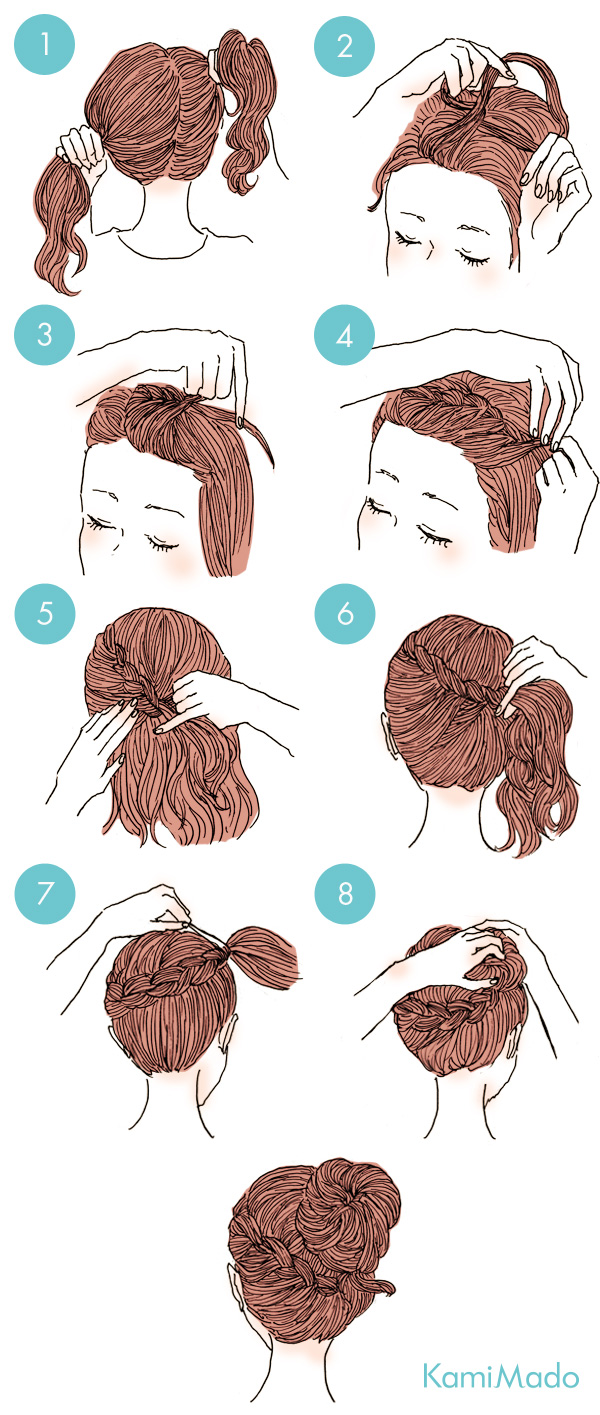 1
2
3
4
5
6
7
8
KamiMado