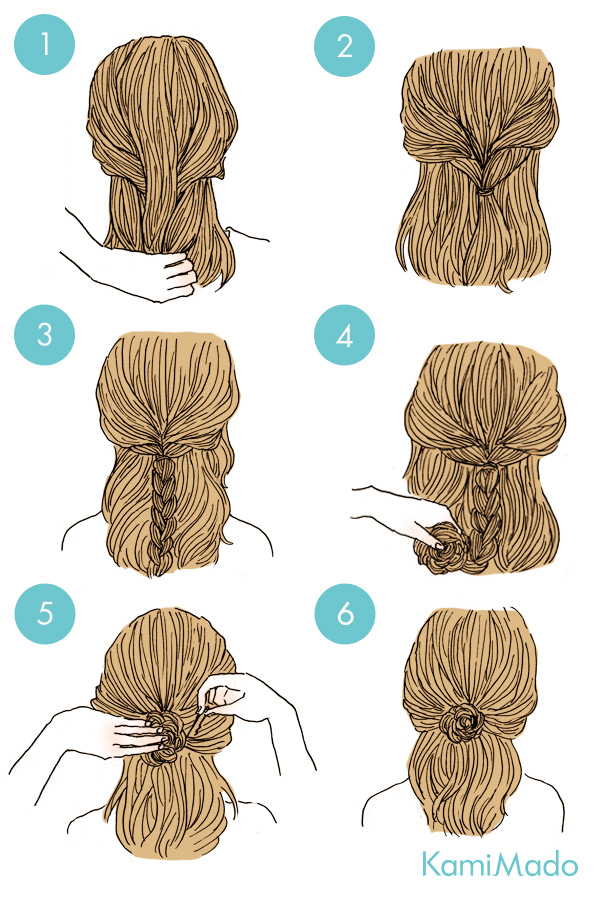 1

2

3

4

5

6

KamiMado