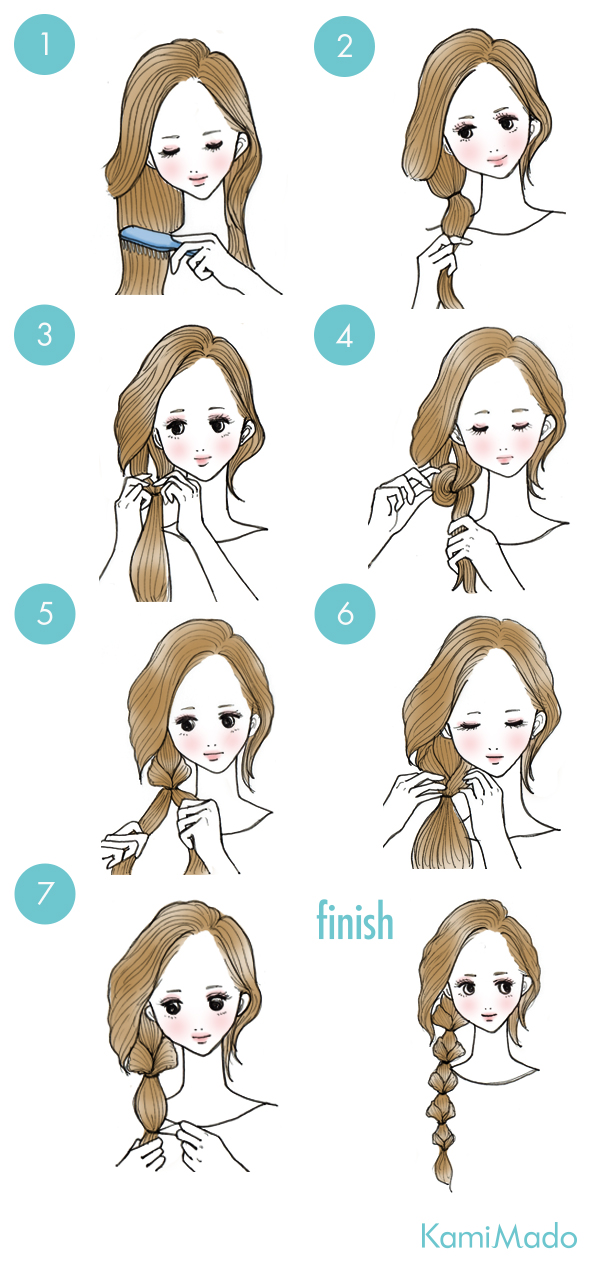 1
2
3
4
5
6
7
finish
KamiMado