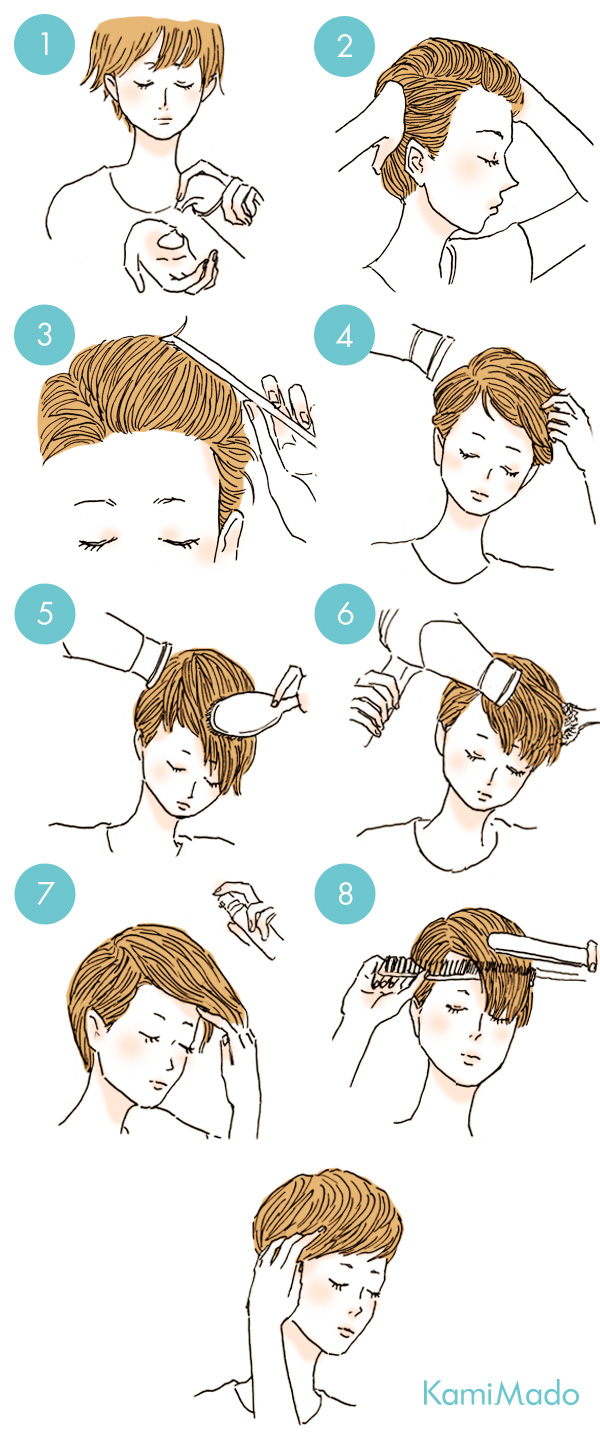 1

2

3

4

5

6

7

8

KamiMado