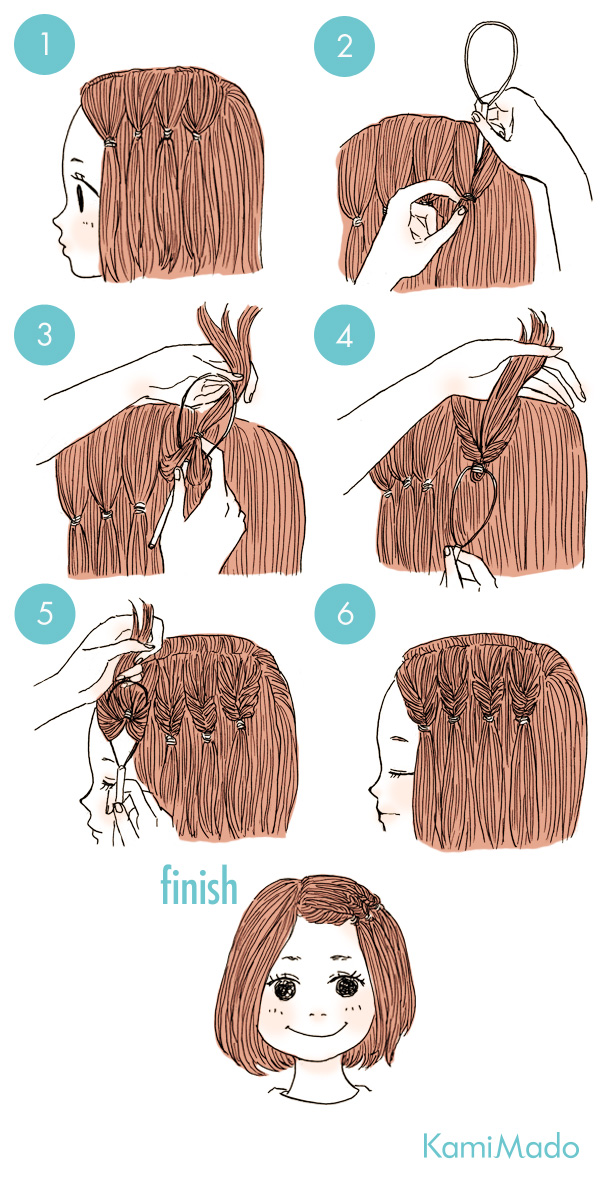 1

2

3

4

5

6

finish

KamiMado