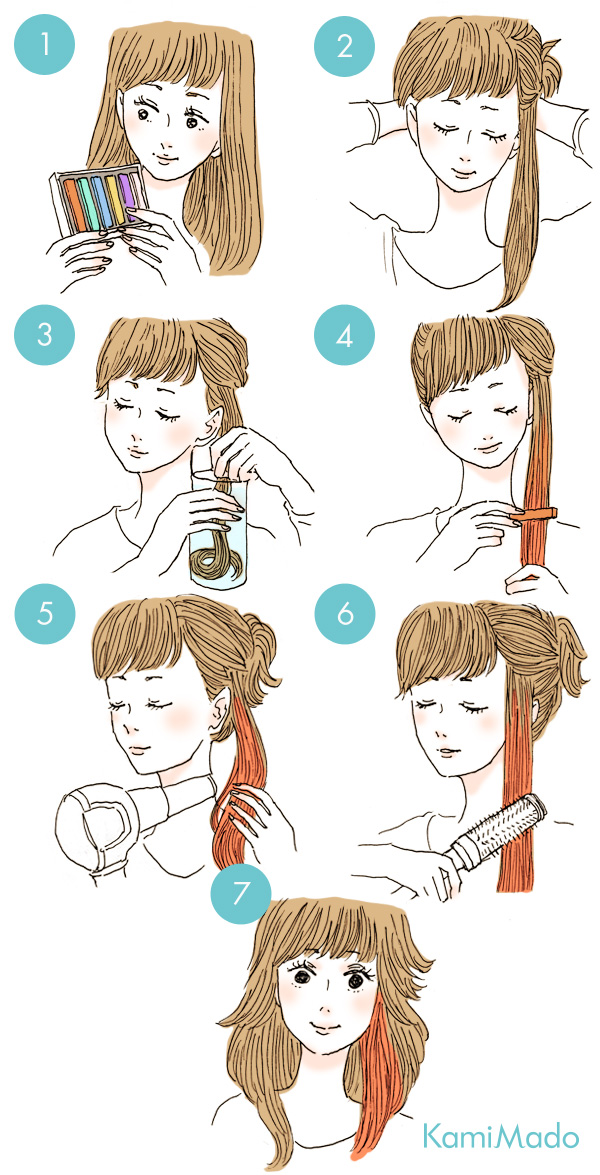 1
2
3
4
5
6
7
KamiMado